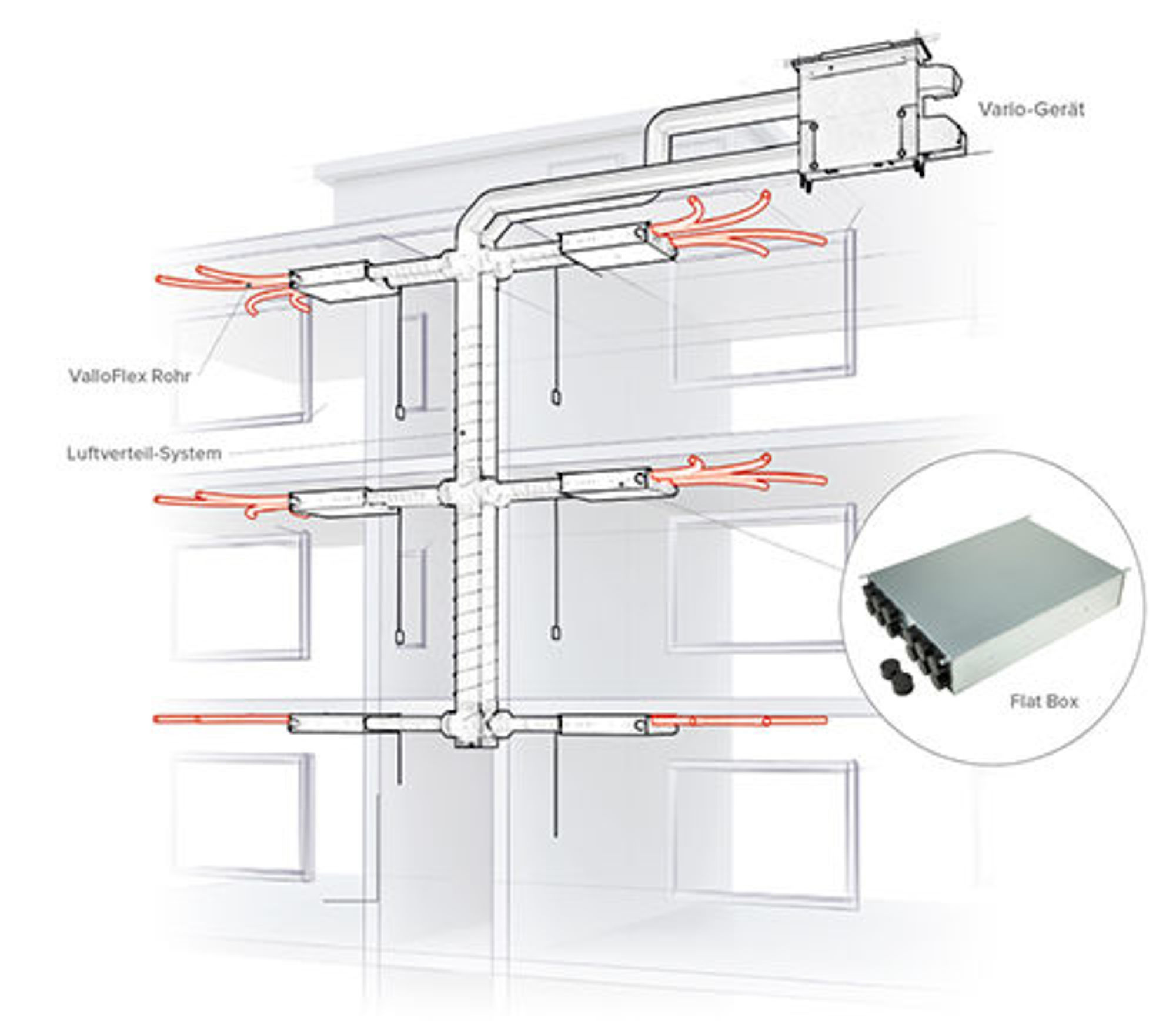 Vario-Gerät

ValloFlex Rohr

Luftverteil-System

Flat Box